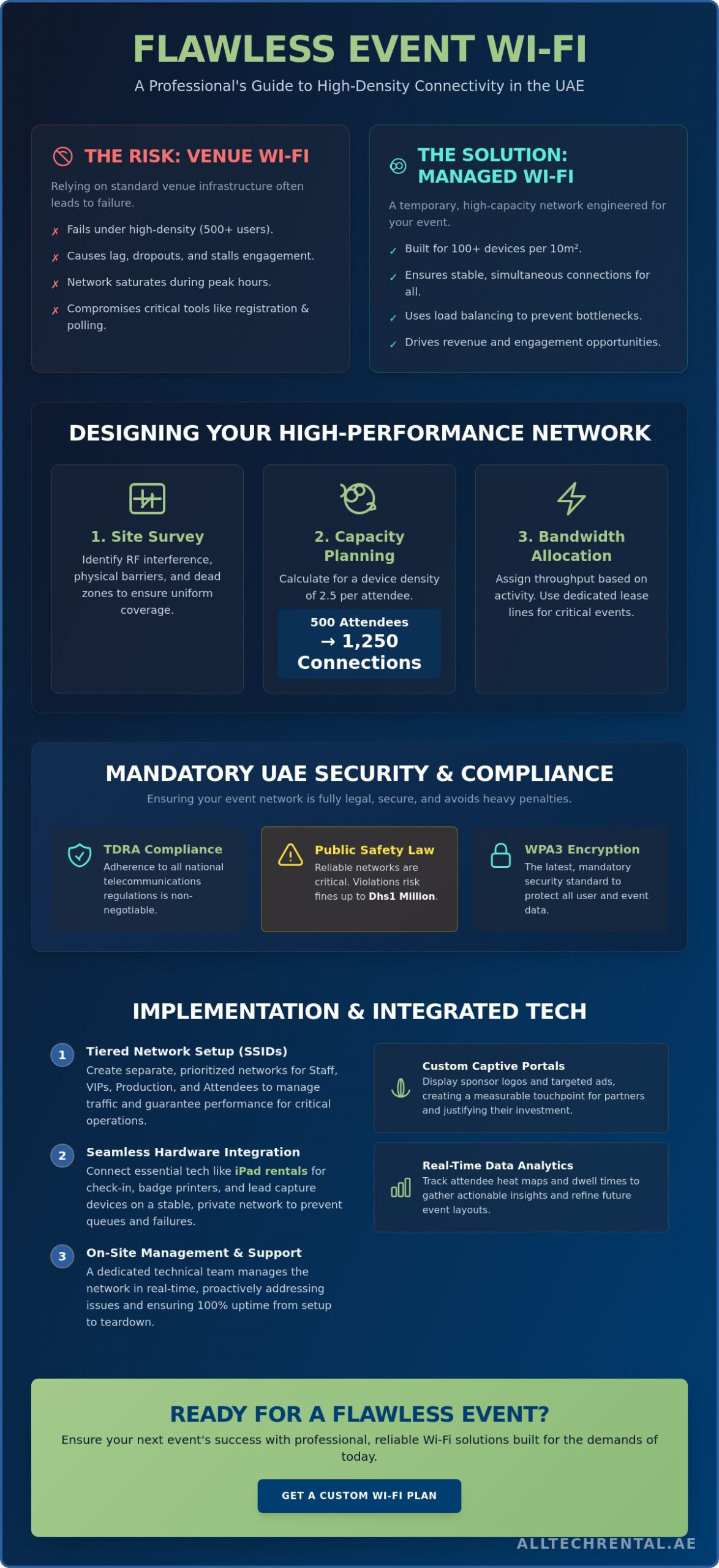 FLAWLESS EVENT WI-FI

A Professional's Guide to High-Density Connectivity in the UAE

THE RISK: VENUE WI-FI

Relying on standard venue infrastructure often leads to failure.

✗ Fails under high-density (500+ users).
✗ Causes lag, dropouts, and stalls engagement.
✗ Network saturates during peak hours.
✗ Compromises critical tools like registration & polling.

THE SOLUTION: MANAGED WI-FI

A temporary, high-capacity network engineered for your event.

✓ Built for 100+ devices per 10m².
✓ Ensures stable, simultaneous connections for all.
✓ Uses load balancing to prevent bottlenecks.
✓ Drives revenue and engagement opportunities.

DESIGNING YOUR HIGH-PERFORMANCE NETWORK

1. Site Survey

Identify RF interference, physical barriers, and dead zones to ensure uniform coverage.

2. Capacity Planning

Calculate for a device density of 2.5 per attendee.

500 Attendees
→ 1,250 Connections

3. Bandwidth Allocation

Assign throughput based on activity. Use dedicated lease lines for critical events.

MANDATORY UAE SECURITY & COMPLIANCE

Ensuring your event network is fully legal, secure, and avoids heavy penalties.

TDRA Compliance
Adherence to all national telecommunications regulations is non-negotiable.

Public Safety Law
Reliable networks are critical. Violations risk fines up to Dhs1 Million.

WPA3 Encryption
The latest, mandatory security standard to protect all user and event data.

IMPLEMENTATION & INTEGRATED TECH

1 Tiered Network Setup (SSIDs)
Create separate, prioritized networks for Staff, VIPs, Production, and Attendees to manage traffic and guarantee performance for critical operations.

2 Seamless Hardware Integration
Connect essential tech like iPad rentals for check-in, badge printers, and lead capture devices on a stable, private network to prevent queues and failures.

3 On-Site Management & Support
A dedicated technical team manages the network in real-time, proactively addressing issues and ensuring 100% uptime from setup to teardown.

Custom Captive Portals
Display sponsor logos and targeted ads, creating a measurable touchpoint for partners and justifying their investment.

Real-Time Data Analytics
Track attendee heat maps and dwell times to gather actionable insights and refine future event layouts.

READY FOR A FLAWLESS EVENT?

Ensure your next event's success with professional, reliable Wi-Fi solutions built for the demands of today.

GET A CUSTOM WI-FI PLAN

ALLTECHRENTAL.AE